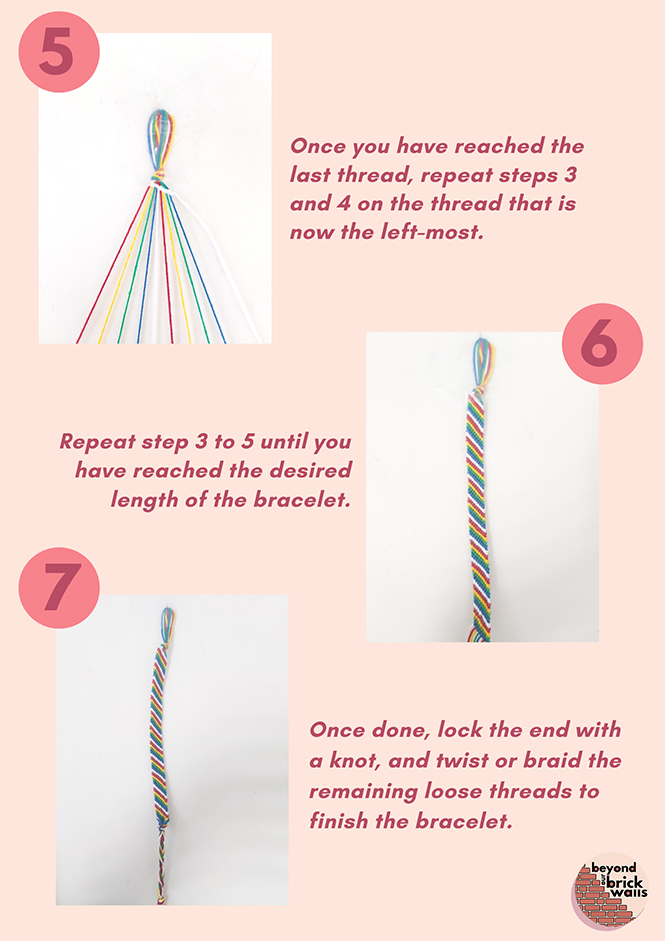 5

Once you have reached the last thread, repeat steps 3 and 4 on the thread that is now the left-most.

6

Repeat step 3 to 5 until you have reached the desired length of the bracelet.

7

Once done, lock the end with a knot, and twist or braid the remaining loose threads to finish the bracelet.

beyond brick walls