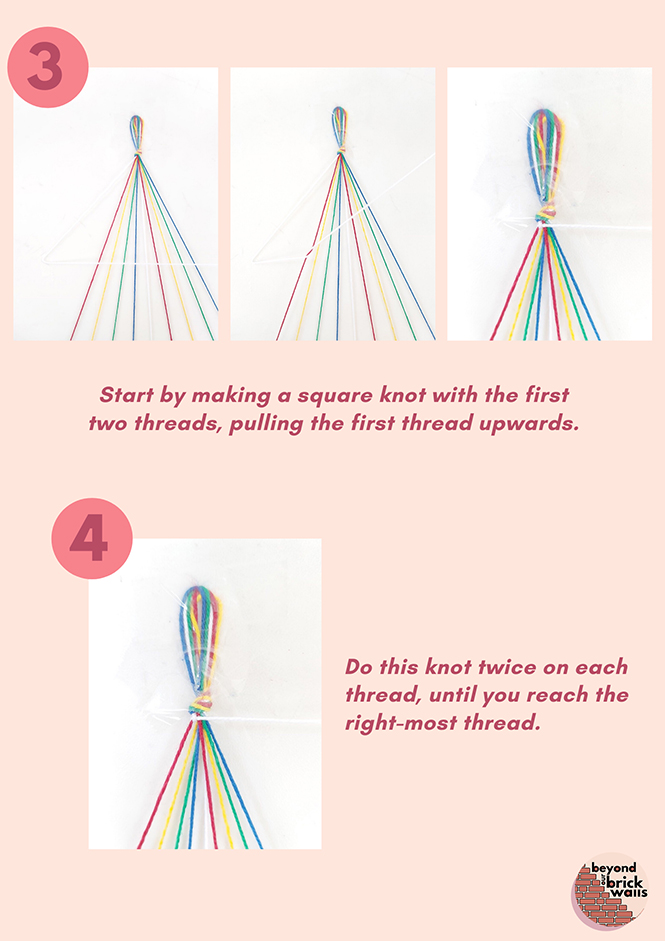 3

Start by making a square knot with the first two threads, pulling the first thread upwards.

4

Do this knot twice on each thread, until you reach the right-most thread.

beyond brick walls